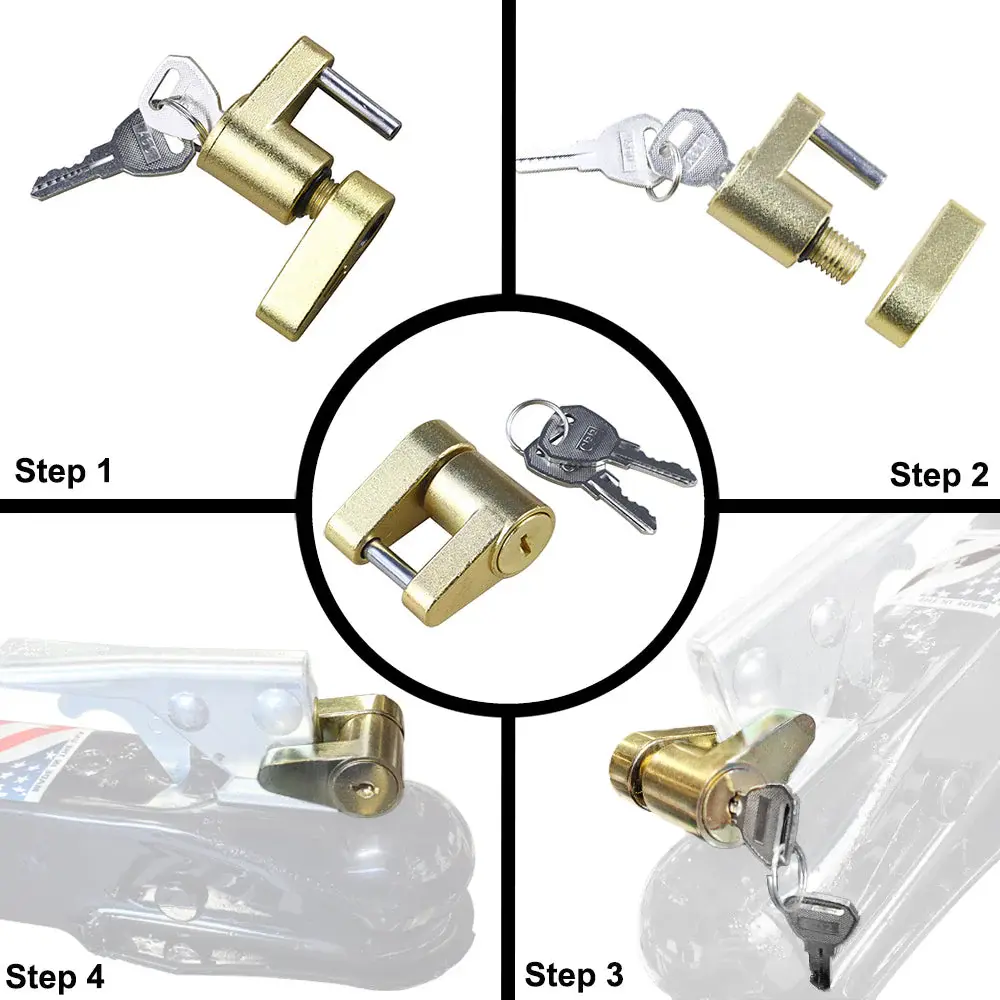 Step 1

Step 2

Step 4

Step 3