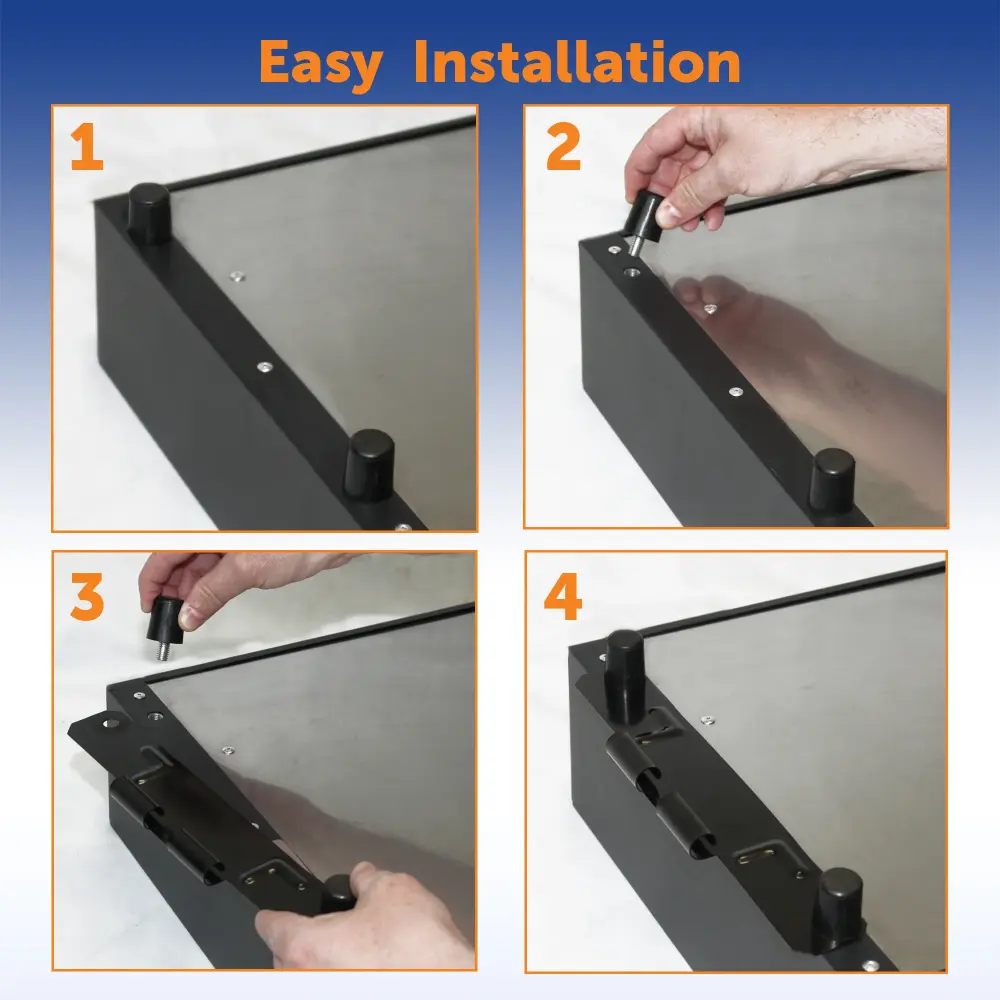 Easy Installation

1

2

3

4