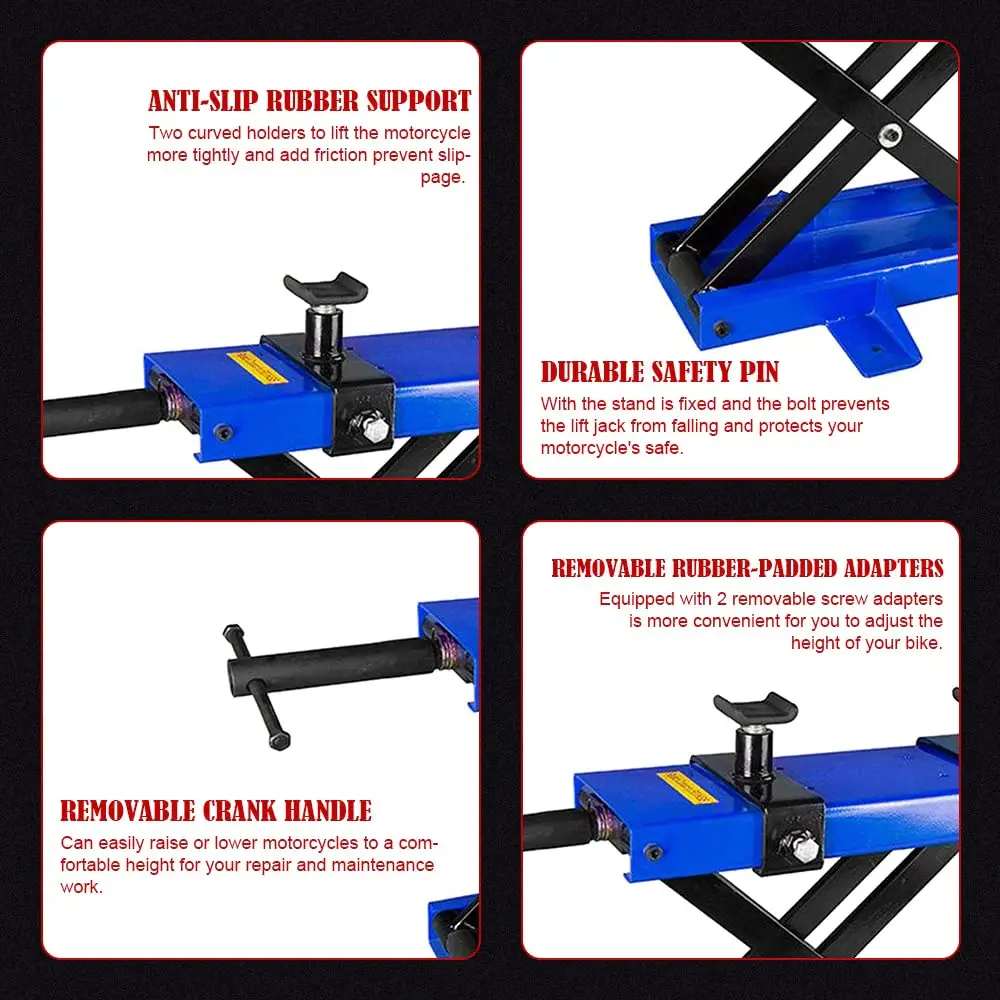 ANTI-SLIP RUBBER SUPPORT
Two curved holders to lift the motorcycle more tightly and add friction prevent slippage.

DURABLE SAFETY PIN
With the stand is fixed and the bolt prevents the lift jack from falling and protects your motorcycle's safe.

REMOVABLE CRANK HANDLE
Can easily raise or lower motorcycles to a comfortable height for your repair and maintenance work.

REMOVABLE RUBBER-PADDED ADAPTERS
Equipped with 2 removable screw adapters is more convenient for you to adjust the height of your bike.