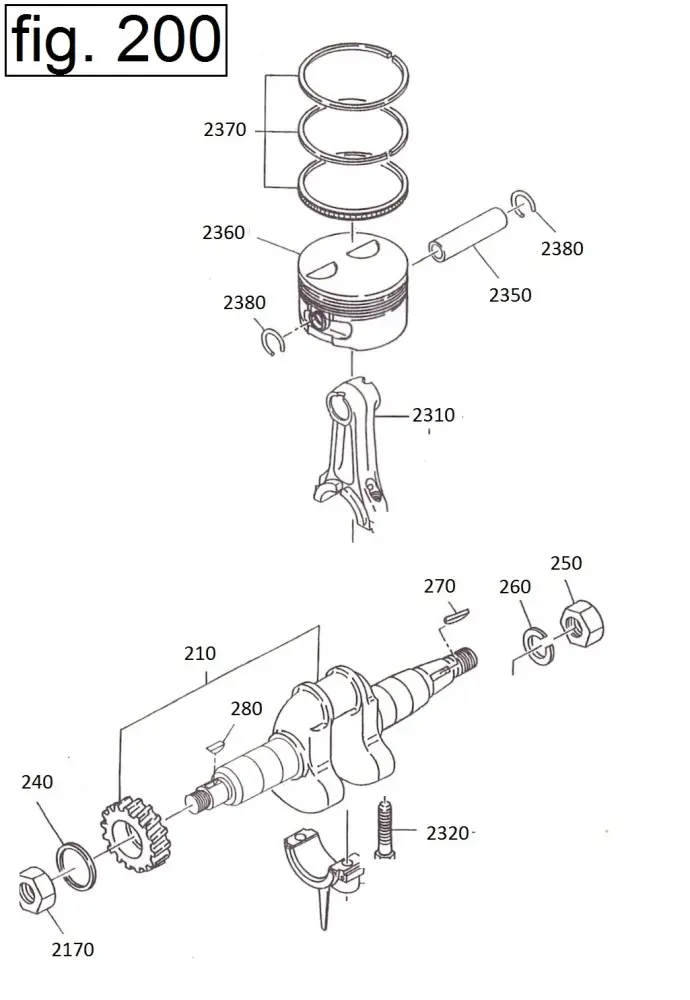 fig. 200

2370

2360

2380

2350

2380

2310

250

270

260

210

280

240

2320

2170