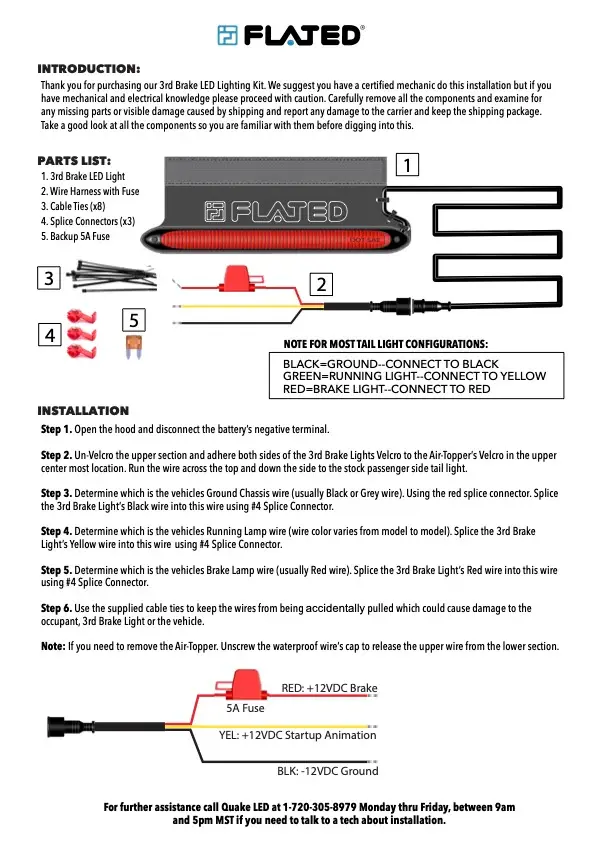 FLATED®

INTRODUCTION:

Thank you for purchasing our 3rd Brake LED Lighting Kit. We suggest you have a certified mechanic do this installation but if you have mechanical and electrical knowledge please proceed with caution. Carefully remove all the components and examine for any missing parts or visible damage caused by shipping and report any damage to the carrier and keep the shipping package. Take a good look at all the components so you are familiar with them before digging into this.

PARTS LIST:
1. 3rd Brake LED Light
2. Wire Harness with Fuse
3. Cable Ties (x8)
4. Splice Connectors (x3)
5. Backup 5A Fuse

FLATED

1

2

3

4

5

NOTE FOR MOST TAIL LIGHT CONFIGURATIONS:

BLACK=GROUND--CONNECT TO BLACK
GREEN=RUNNING LIGHT--CONNECT TO YELLOW
RED=BRAKE LIGHT--CONNECT TO RED

INSTALLATION

Step 1. Open the hood and disconnect the battery's negative terminal.

Step 2. Un-Velcro the upper section and adhere both sides of the 3rd Brake Lights Velcro to the Air-Topper's Velcro in the upper center most location. Run the wire across the top and down the side to the stock passenger side tail light.

Step 3. Determine which is the vehicles Ground Chassis wire (usually Black or Grey wire). Using the red splice connector. Splice the 3rd Brake Light's Black wire into this wire using #4 Splice Connector.

Step 4. Determine which is the vehicles Running Lamp wire (wire color varies from model to model). Splice the 3rd Brake Light's Yellow wire into this wire using #4 Splice Connector.

Step 5. Determine which is the vehicles Brake Lamp wire (usually Red wire). Splice the 3rd Brake Light's Red wire into this wire using #4 Splice Connector.

Step 6. Use the supplied cable ties to keep the wires from being accidentally pulled which could cause damage to the occupant, 3rd Brake Light or the vehicle.

Note: If you need to remove the Air-Topper. Unscrew the waterproof wire's cap to release the upper wire from the lower section.

RED: +12VDC Brake
5A Fuse
YEL: +12VDC Startup Animation
BLK: -12VDC Ground

For further assistance call Quake LED at 1-720-305-8979 Monday thru Friday, between 9am and 5pm MST if you need to talk to a tech about installation.